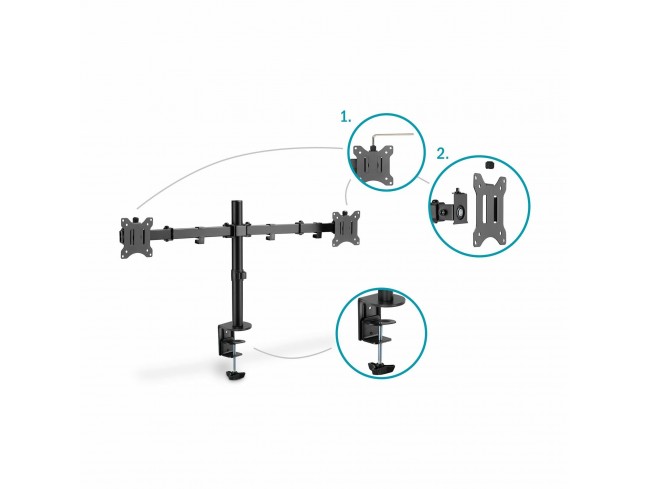 1.

2.