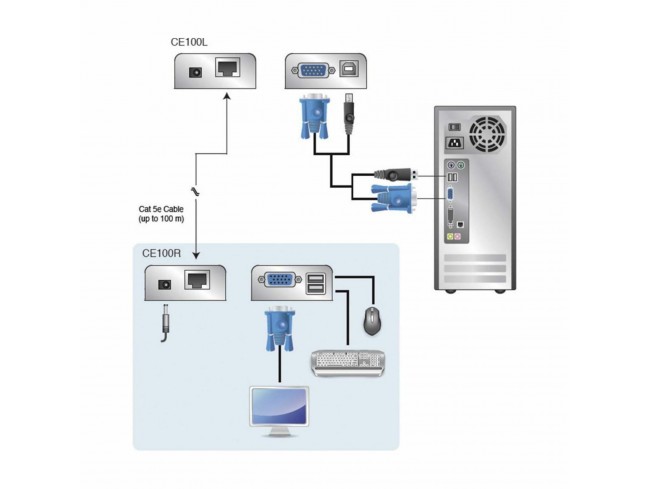 CE100L

Cat 5e Cable
(up to 100 m)

CE100R